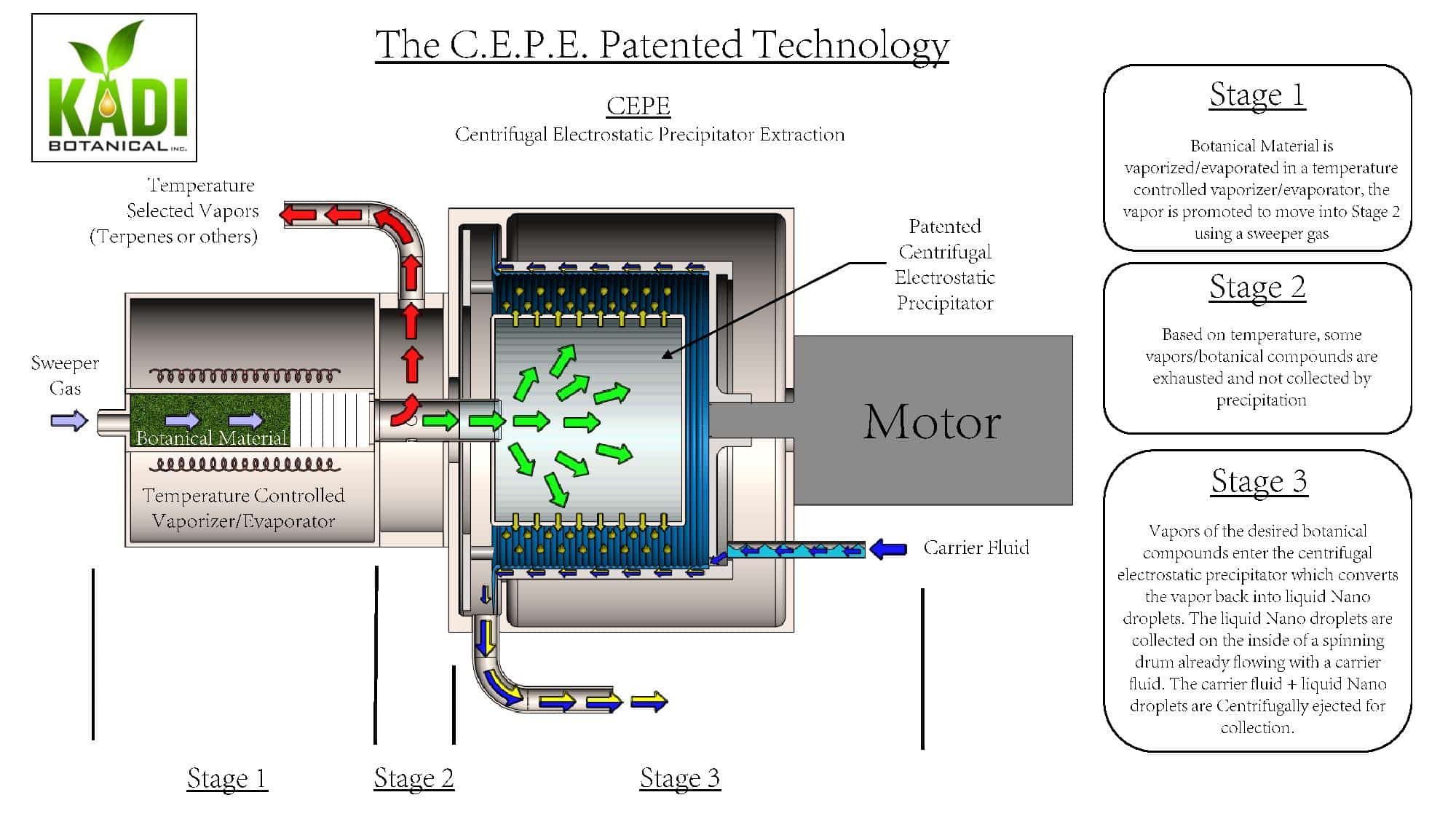 KADI
BOTANICAL INC.

The C.E.P.E. Patented Technology

CEPE
Centrifugal Electrostatic Precipitator Extraction

Temperature Selected Vapors (Terpenes or others)

Patented Centrifugal Electrostatic Precipitator

Sweeper Gas

Botanical Material

Temperature Controlled Vaporizer/Evaporator

Motor

Carrier Fluid

Stage 1

Stage 2

Stage 3

Stage 1

Botanical Material is vaporized/evaporated in a temperature controlled vaporizer/evaporator, the vapor is promoted to move into Stage 2 using a sweeper gas

Stage 2

Based on temperature, some vapors/botanical compounds are exhausted and not collected by precipitation

Stage 3

Vapors of the desired botanical compounds enter the centrifugal electrostatic precipitator which converts the vapor back into liquid Nano droplets. The liquid Nano droplets are collected on the inside of a spinning drum already flowing with a carrier fluid. The carrier fluid + liquid Nano droplets are Centrifugally ejected for collection.